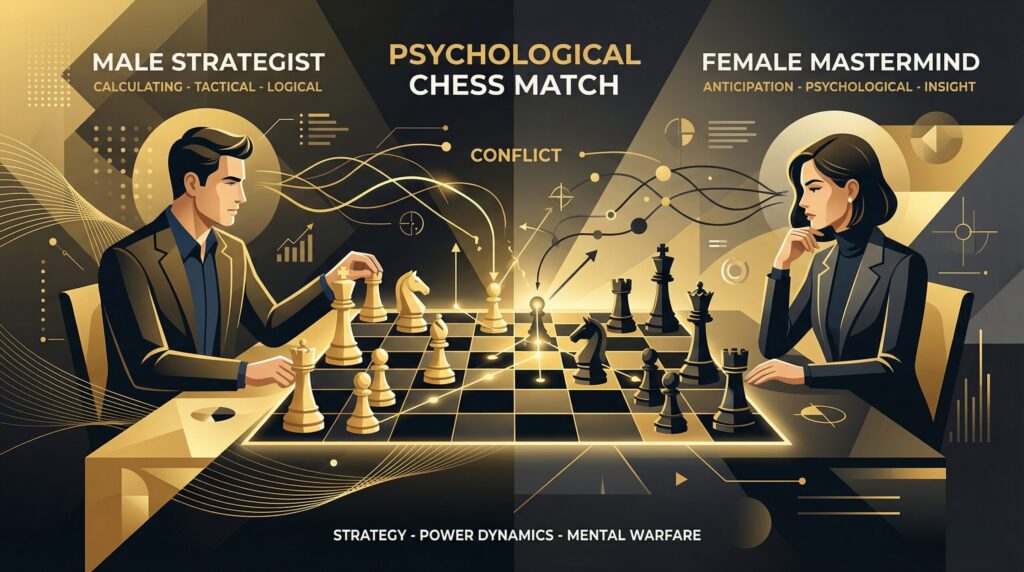 MALE STRATEGIST
CALCULATING - TACTICAL - LOGICAL

PSYCHOLOGICAL CHESS MATCH

FEMALE MASTERMIND
ANTICIPATION - PSYCHOLOGICAL - INSIGHT

CONFLICT

STRATEGY - POWER DYNAMICS - MENTAL WARFARE