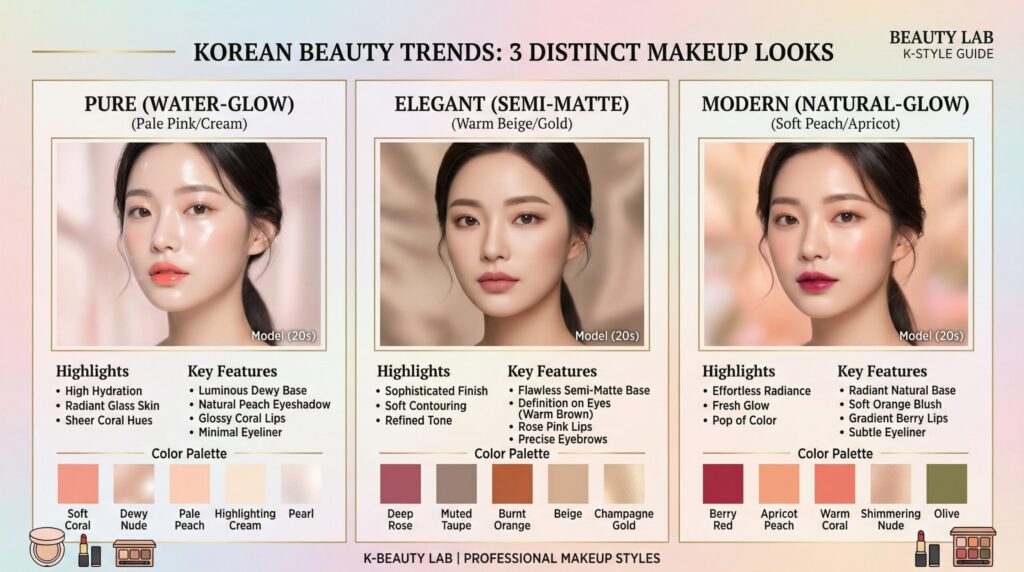 KOREAN BEAUTY TRENDS: 3 DISTINCT MAKEUP LOOKS

BEAUTY LAB
K-STYLE GUIDE

PURE (WATER-GLOW)
(Pale Pink/Cream)

Model (20s)

Highlights
• High Hydration
• Radiant Glass Skin
• Sheer Coral Hues

Key Features
• Luminous Dewy Base
• Natural Peach Eyeshadow
• Glossy Coral Lips
• Minimal Eyeliner

Color Palette
Soft Coral
Dewy Nude
Pale Peach
Highlighting Cream
Pearl

ELEGANT (SEMI-MATTE)
(Warm Beige/Gold)

Model (20s)

Highlights
• Sophisticated Finish
• Soft Contouring
• Refined Tone

Key Features
• Flawless Semi-Matte Base
• Definition on Eyes (Warm Brown)
• Rose Pink Lips
• Precise Eyebrows

Color Palette
Deep Rose
Muted Taupe
Burnt Orange
Beige
Champagne Gold

MODERN (NATURAL-GLOW)
(Soft Peach/Apricot)

Model (20s)

Highlights
• Effortless Radiance
• Fresh Glow
• Pop of Color

Key Features
• Radiant Natural Base
• Soft Orange Blush
• Gradient Berry Lips
• Subtle Eyeliner

Color Palette
Berry Red
Apricot Peach
Warm Coral
Shimmering Nude
Olive

K-BEAUTY LAB | PROFESSIONAL MAKEUP STYLES