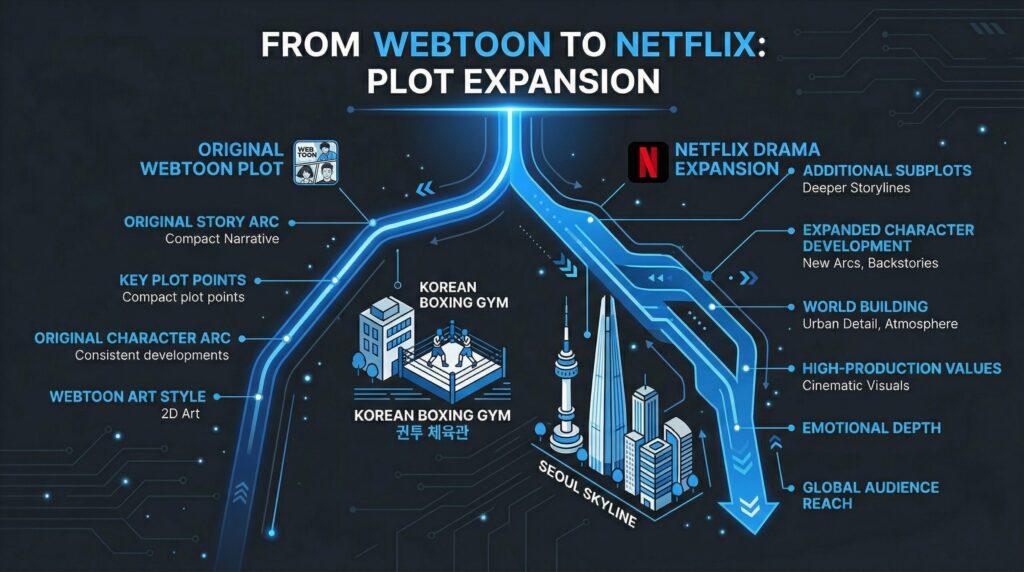 FROM WEBTOON TO NETFLIX: PLOT EXPANSION

ORIGINAL WEBTOON PLOT

WEB TOON

ORIGINAL STORY ARC
Compact Narrative

KEY PLOT POINTS
Compact plot points

ORIGINAL CHARACTER ARC
Consistent developments

WEBTOON ART STYLE
2D Art

KOREAN BOXING GYM

KOREAN BOXING GYM
권투 체육관

SEOUL SKYLINE

N

NETFLIX DRAMA EXPANSION

ADDITIONAL SUBPLOTS
Deeper Storylines

EXPANDED CHARACTER DEVELOPMENT
New Arcs, Backstories

WORLD BUILDING
Urban Detail, Atmosphere

HIGH-PRODUCTION VALUES
Cinematic Visuals

EMOTIONAL DEPTH

GLOBAL AUDIENCE REACH